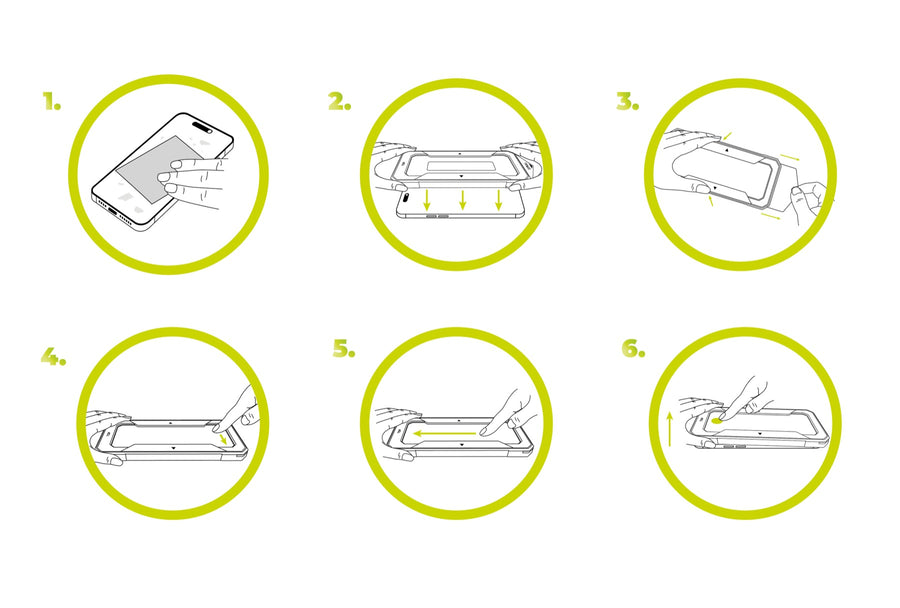 1.

2.

3.

4.

5.

6.